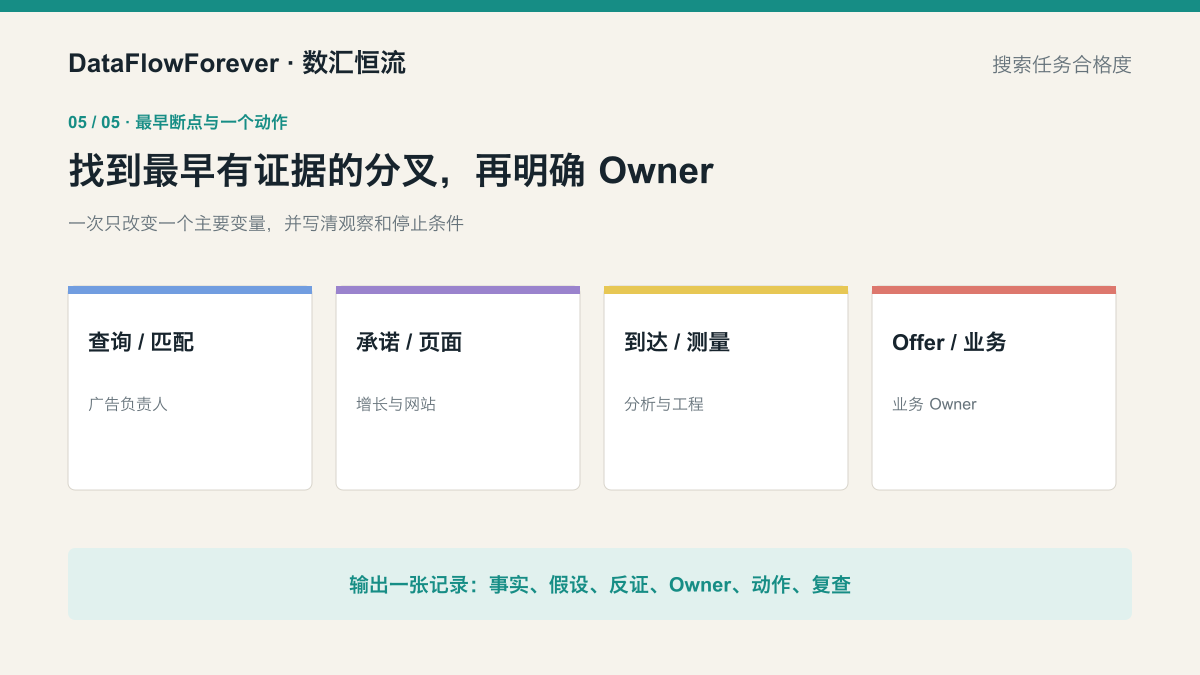 DataFlowForever · 数汇恒流

搜索任务合格度

05 / 05 · 最早断点与一个动作

找到最早有证据的分叉，再明确 Owner

一次只改变一个主要变量，并写清观察和停止条件

查询 / 匹配

广告负责人

承诺 / 页面

增长与网站

到达 / 测量

分析与工程

Offer / 业务

业务 Owner

输出一张记录：事实、假设、反证、Owner、动作、复查